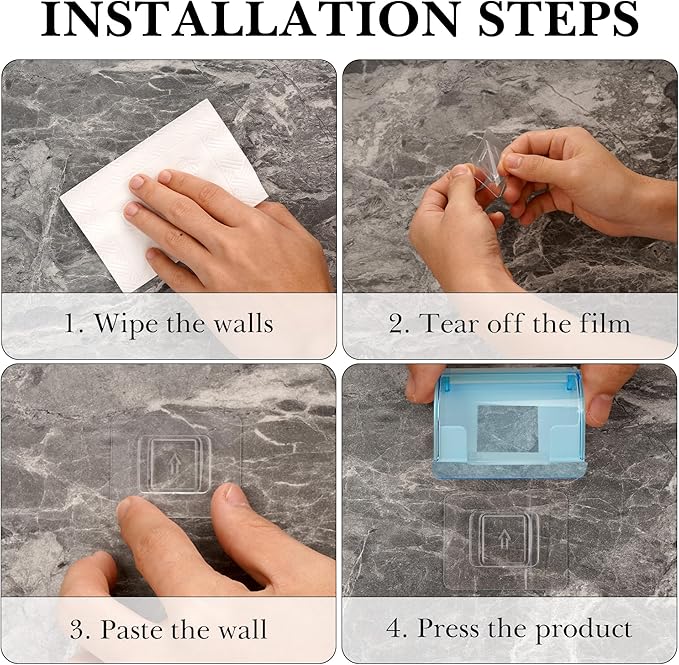 INSTALLATION STEPS

1. Wipe the walls

2. Tear off the film

3. Paste the wall

4. Press the product