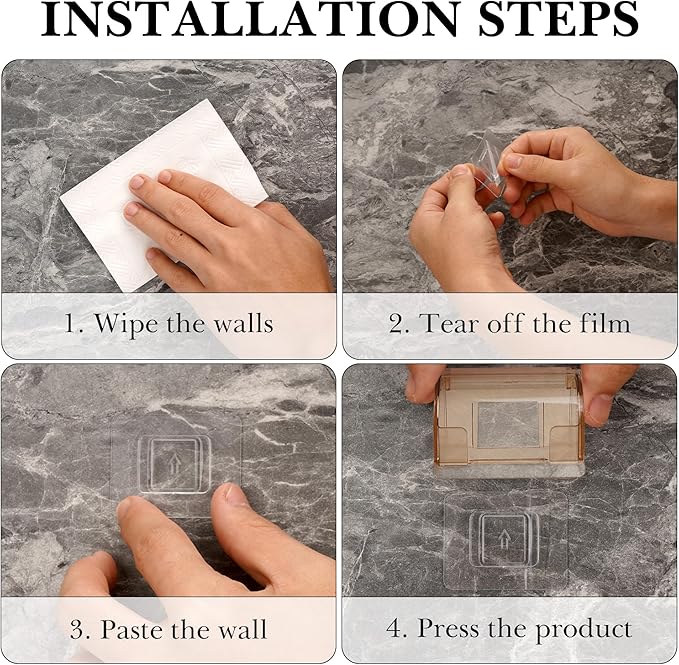 INSTALLATION STEPS

1. Wipe the walls

2. Tear off the film

3. Paste the wall

4. Press the product