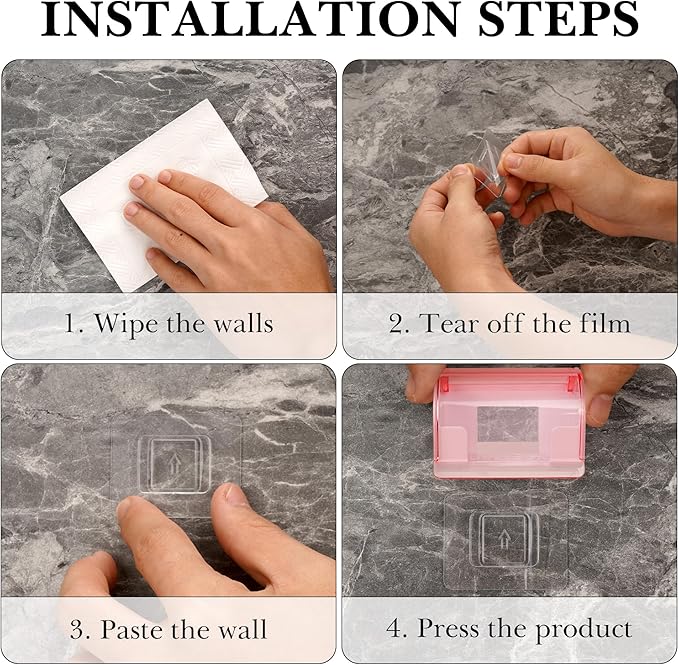 INSTALLATION STEPS

1. Wipe the walls

2. Tear off the film

3. Paste the wall

4. Press the product