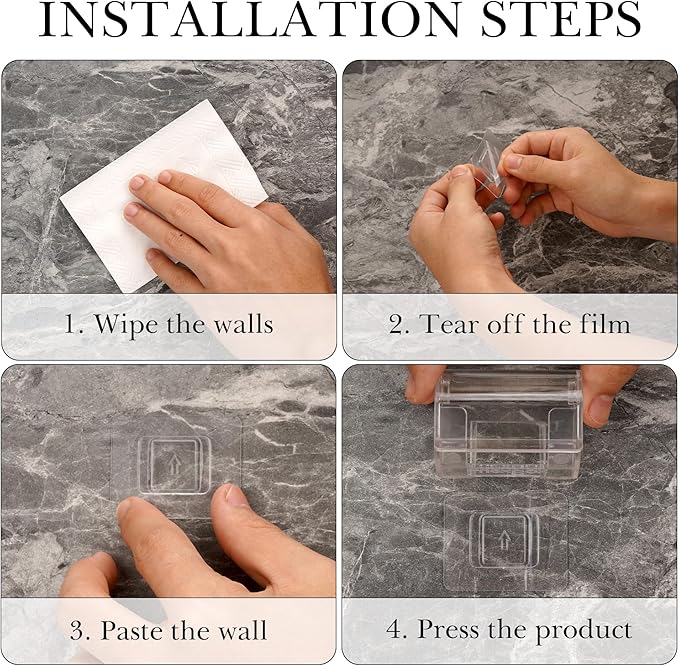 INSTALLATION STEPS

1. Wipe the walls

2. Tear off the film

3. Paste the wall

4. Press the product