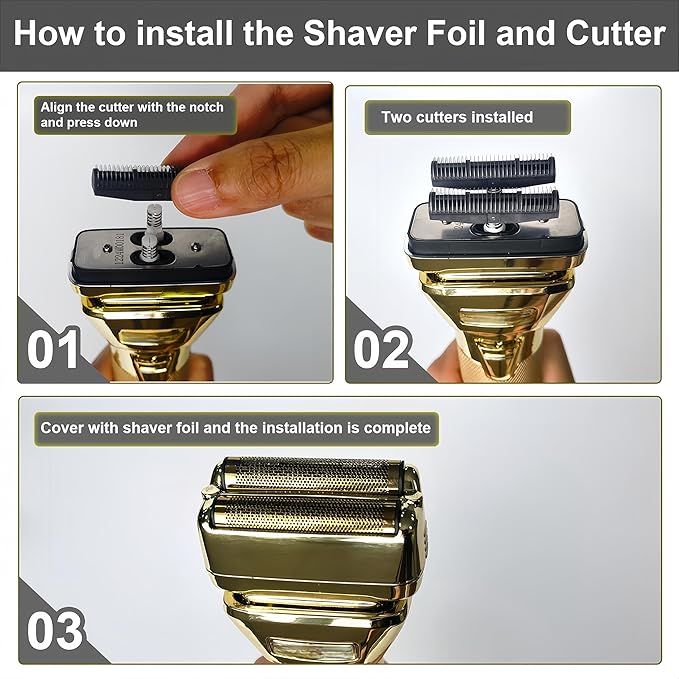 How to install the Shaver Foil and Cutter

Align the cutter with the notch and press down

01

Two cutters installed

02

Cover with shaver foil and the installation is complete

03