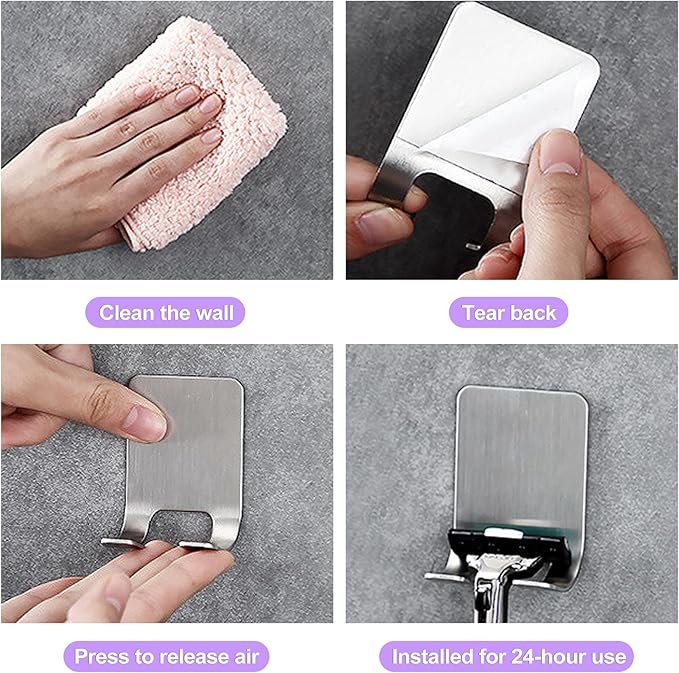 Clean the wall

Tear back

Press to release air

Installed for 24-hour use