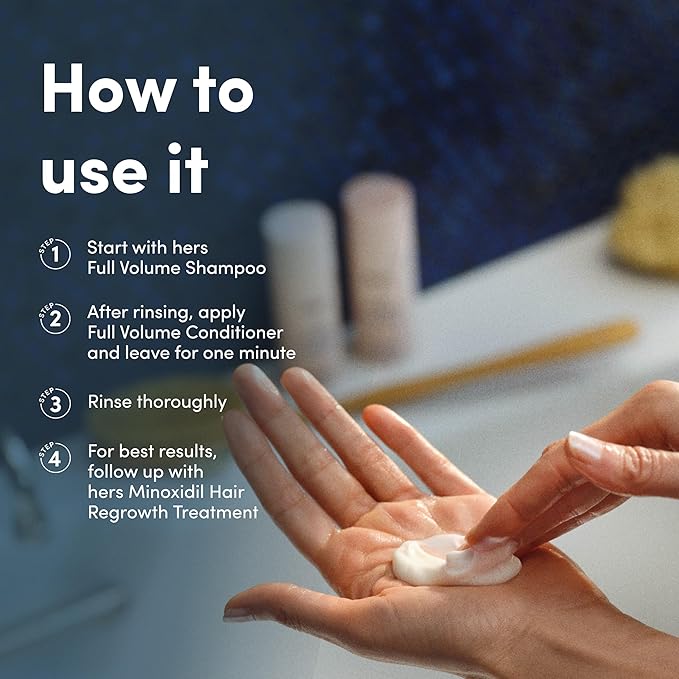 How to use it

STEP 1 Start with hers Full Volume Shampoo

STEP 2 After rinsing, apply Full Volume Conditioner and leave for one minute

STEP 3 Rinse thoroughly

STEP 4 For best results, follow up with hers Minoxidil Hair Regrowth Treatment