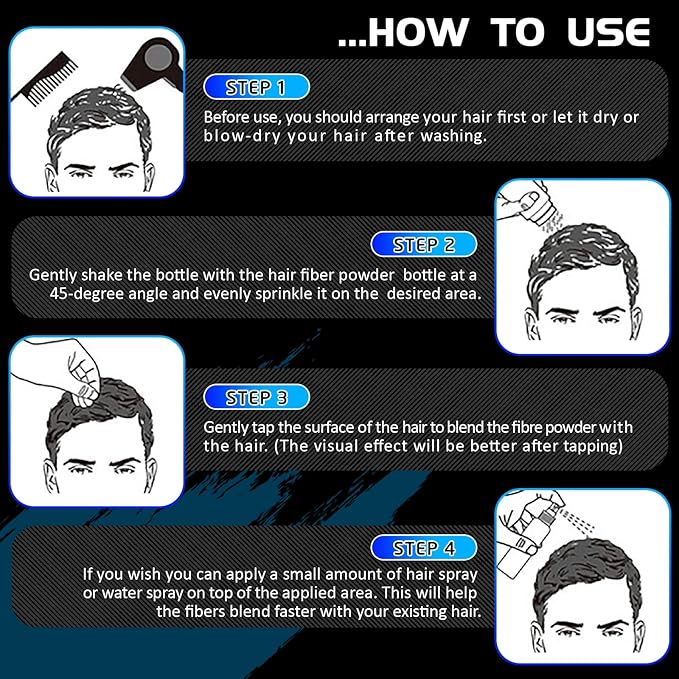 ...HOW TO USE

STEP 1

Before use, you should arrange your hair first or let it dry or blow-dry your hair after washing.

STEP 2

Gently shake the bottle with the hair fiber powder bottle at a 45-degree angle and evenly sprinkle it on the desired area.

STEP 3

Gently tap the surface of the hair to blend the fibre powder with the hair. (The visual effect will be better after tapping)

STEP 4

If you wish you can apply a small amount of hair spray or water spray on top of the applied area. This will help the fibers blend faster with your existing hair.