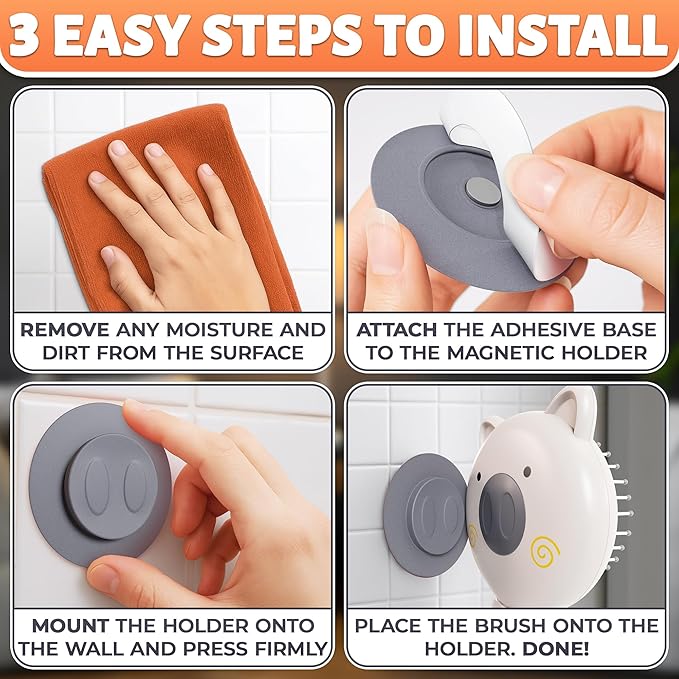 3 EASY STEPS TO INSTALL

REMOVE ANY MOISTURE AND DIRT FROM THE SURFACE

ATTACH THE ADHESIVE BASE TO THE MAGNETIC HOLDER

MOUNT THE HOLDER ONTO THE WALL AND PRESS FIRMLY

PLACE THE BRUSH ONTO THE HOLDER. DONE!