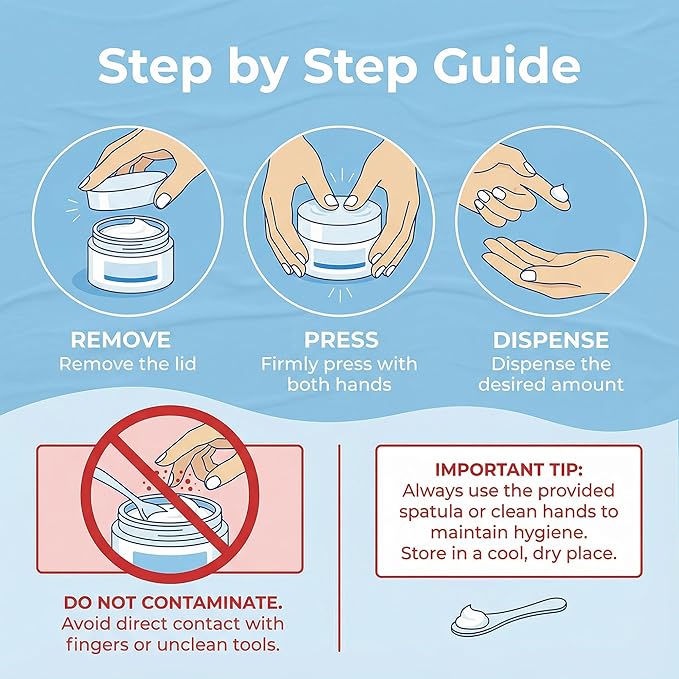 Step by Step Guide

REMOVE
Remove the lid

PRESS
Firmly press with both hands

DISPENSE
Dispense the desired amount

DO NOT CONTAMINATE.
Avoid direct contact with fingers or unclean tools.

IMPORTANT TIP:
Always use the provided spatula or clean hands to maintain hygiene.
Store in a cool, dry place.