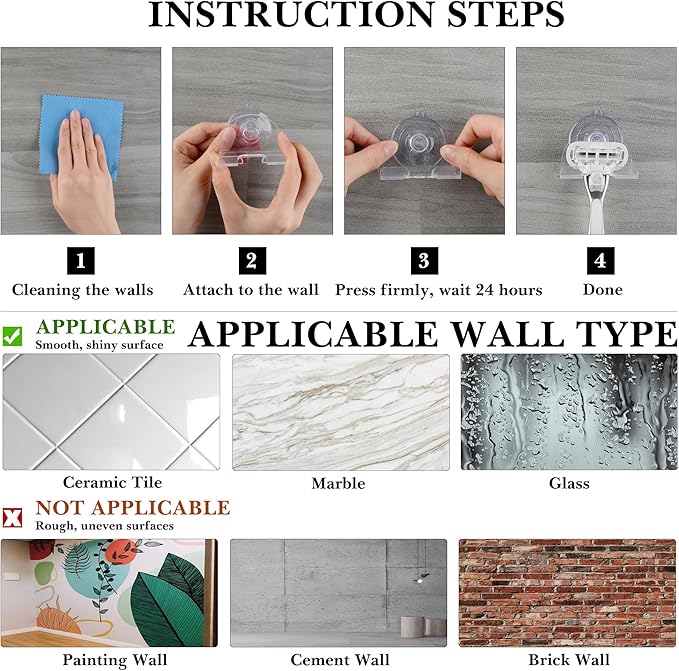 INSTRUCTION STEPS

1
Cleaning the walls

2
Attach to the wall

3
Press firmly, wait 24 hours

4
Done

APPLICABLE
Smooth, shiny surface

APPLICABLE WALL TYPE

Ceramic Tile

Marble

Glass

NOT APPLICABLE
Rough, uneven surfaces

Painting Wall

Cement Wall

Brick Wall