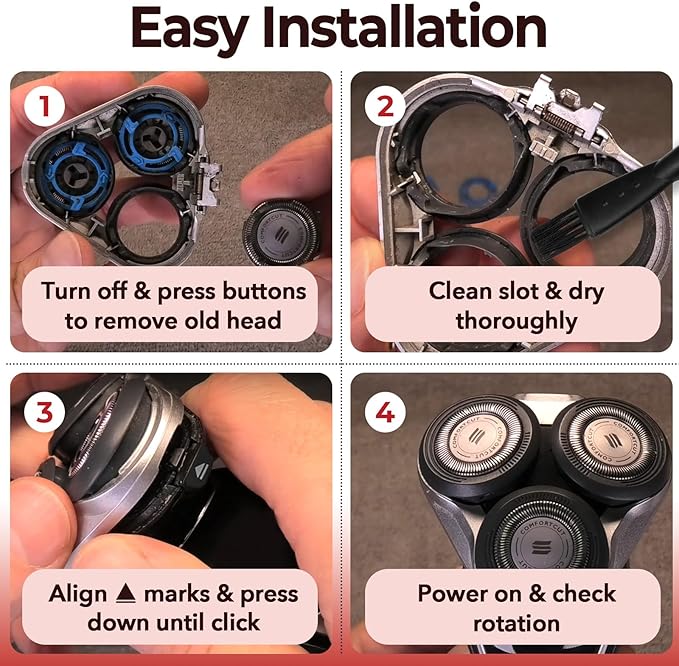 Easy Installation

1

COMFORTCUT

Turn off & press buttons to remove old head

2

Clean slot & dry thoroughly

3

Align ▲ marks & press down until click

4

COMFORTCUT

COMFORTCUT

COMFORTCUT

Power on & check rotation