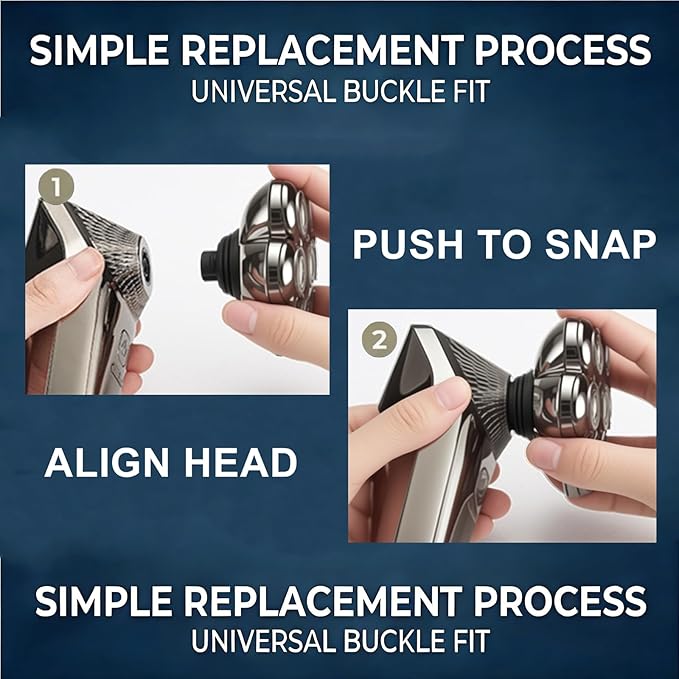 SIMPLE REPLACEMENT PROCESS
UNIVERSAL BUCKLE FIT

1

PUSH TO SNAP

2

ALIGN HEAD

SIMPLE REPLACEMENT PROCESS
UNIVERSAL BUCKLE FIT