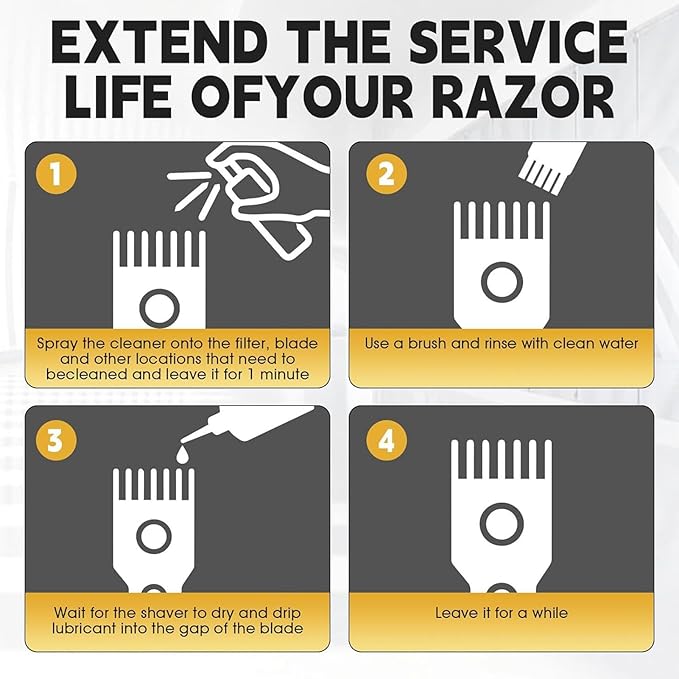 EXTEND THE SERVICE LIFE OFYOUR RAZOR

1

Spray the cleaner onto the filter, blade and other locations that need to becleaned and leave it for 1 minute

2

Use a brush and rinse with clean water

3

Wait for the shaver to dry and drip lubricant into the gap of the blade

4

Leave it for a while