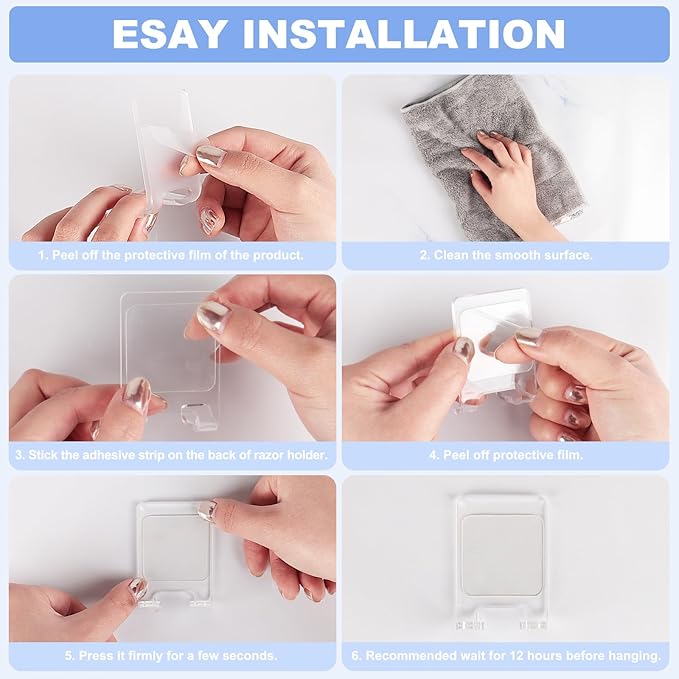 ESAY INSTALLATION

1. Peel off the protective film of the product.

2. Clean the smooth surface.

3. Stick the adhesive strip on the back of razor holder.

4. Peel off protective film.

5. Press it firmly for a few seconds.

6. Recommended wait for 12 hours before hanging.