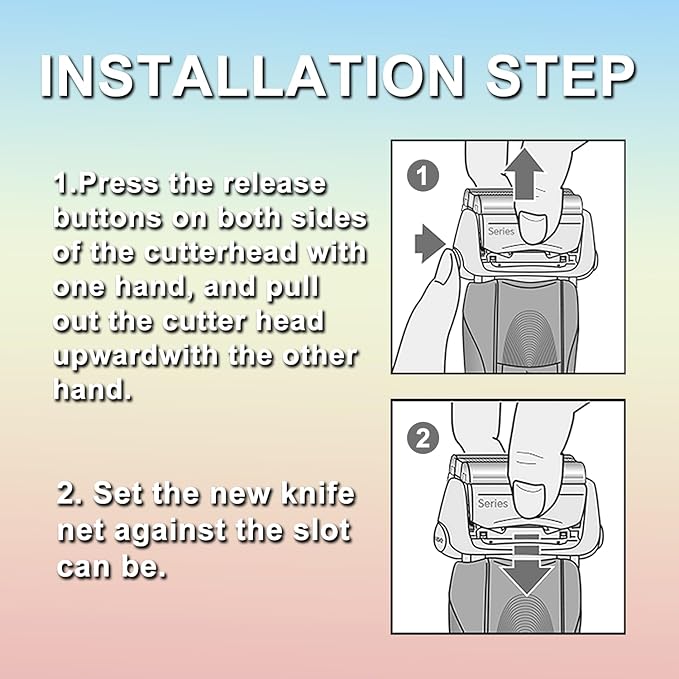 INSTALLATION STEP

1.Press the release buttons on both sides of the cutterhead with one hand, and pull out the cutter head upwardwith the other hand.

1

Series

2. Set the new knife net against the slot can be.

2

Series