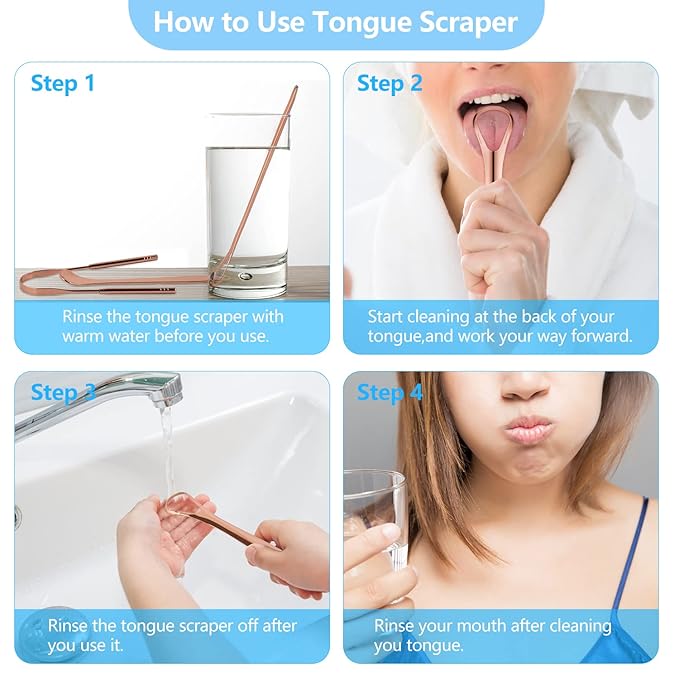 How to Use Tongue Scraper

Step 1

Rinse the tongue scraper with warm water before you use.

Step 2

Start cleaning at the back of your tongue,and work your way forward.

Step 3

Rinse the tongue scraper off after you use it.

Step 4

Rinse your mouth after cleaning you tongue.