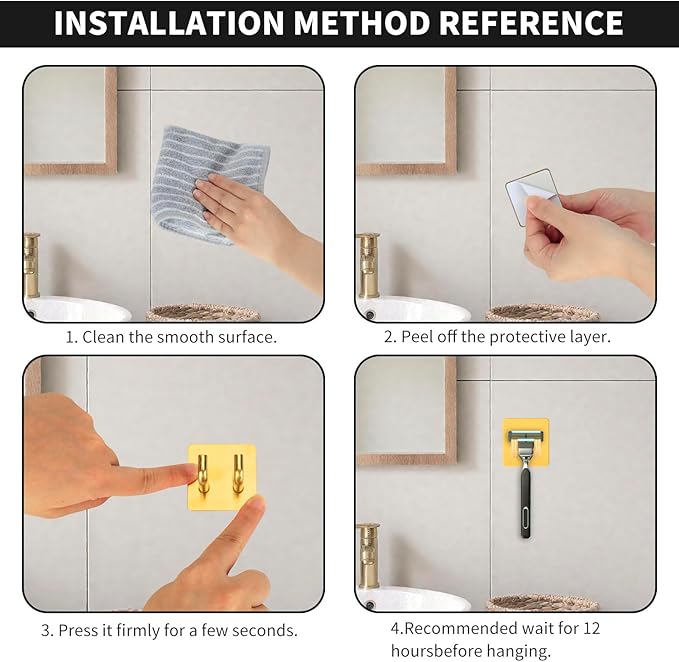 INSTALLATION METHOD REFERENCE

1. Clean the smooth surface.

2. Peel off the protective layer.

3. Press it firmly for a few seconds.

4.Recommended wait for 12 hoursbefore hanging.