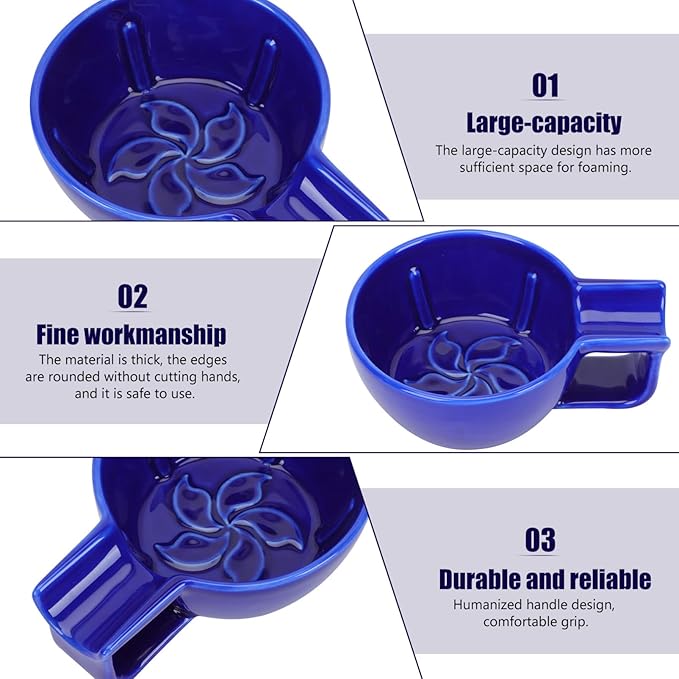 01
Large-capacity
The large-capacity design has more sufficient space for foaming.

02
Fine workmanship
The material is thick, the edges are rounded without cutting hands, and it is safe to use.

03
Durable and reliable
Humanized handle design, comfortable grip.