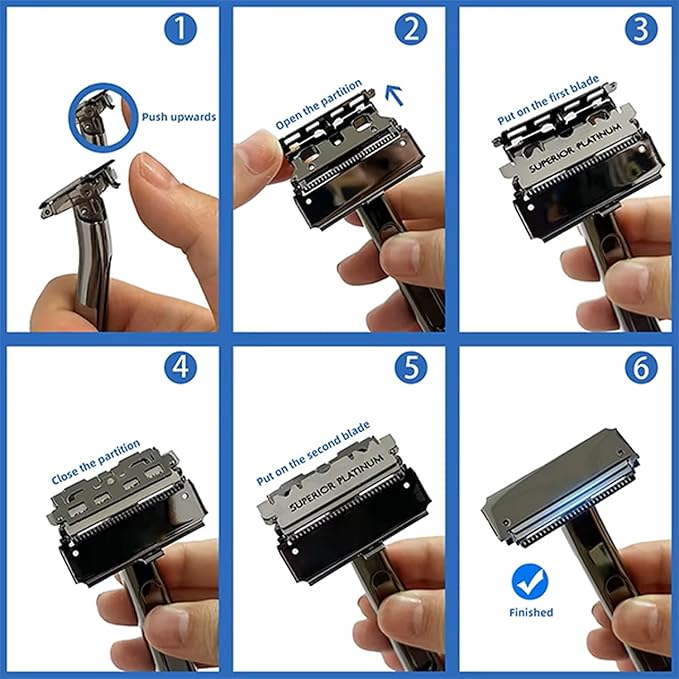 1

Push upwards

2

Open the partition

3

Put on the first blade

SUPERIOR PLATINUM

4

Close the partition

5

Put on the second blade

SUPERIOR PLATINUM

6

Finished