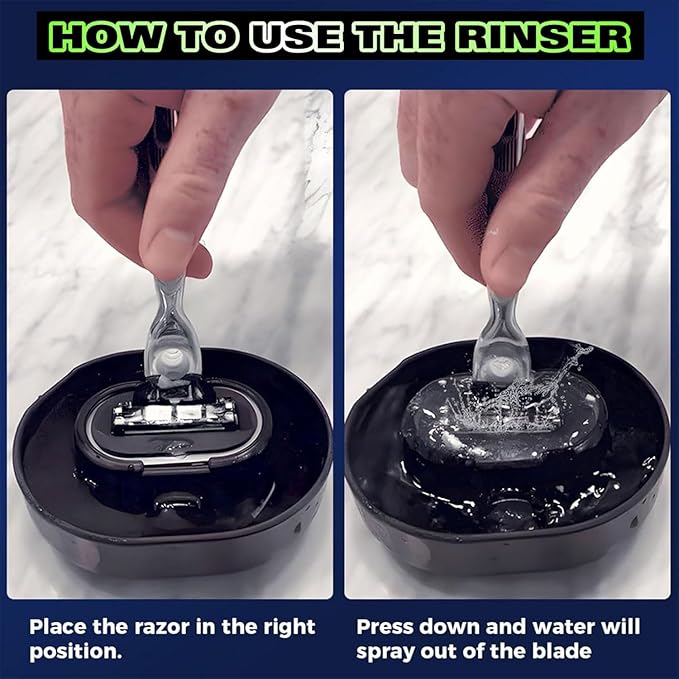 HOW TO USE THE RINSER

Place the razor in the right position.

Press down and water will spray out of the blade