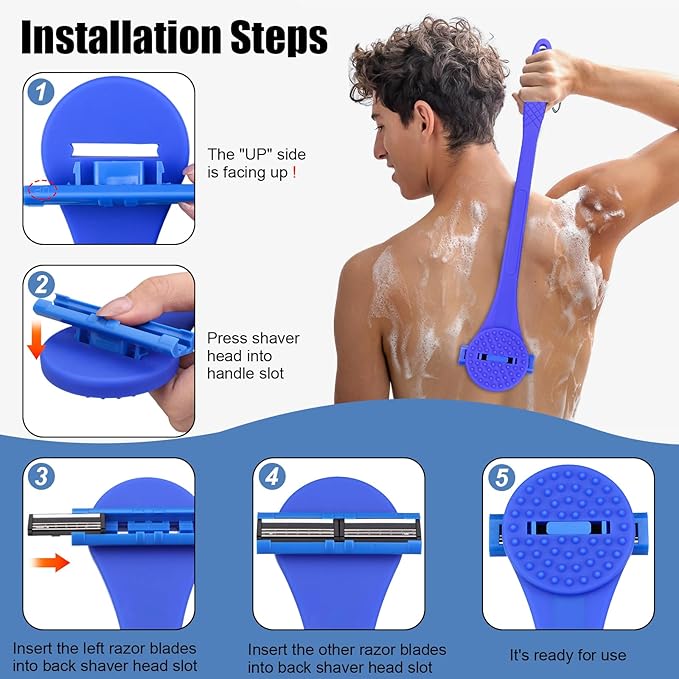 Installation Steps

1

The "UP" side is facing up !

2

Press shaver head into handle slot

3

Insert the left razor blades into back shaver head slot

4

Insert the other razor blades into back shaver head slot

5

It's ready for use