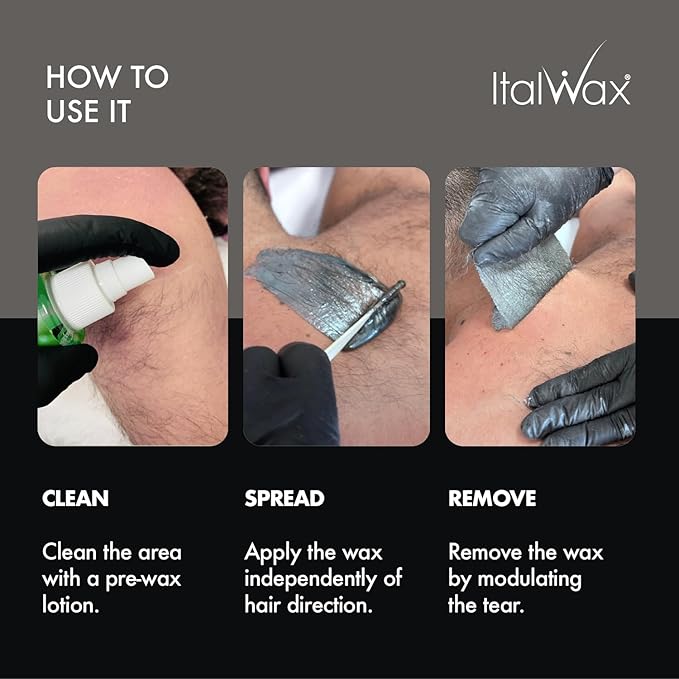 HOW TO USE IT

ItalWax®

CLEAN

Clean the area with a pre-wax lotion.

SPREAD

Apply the wax independently of hair direction.

REMOVE

Remove the wax by modulating the tear.