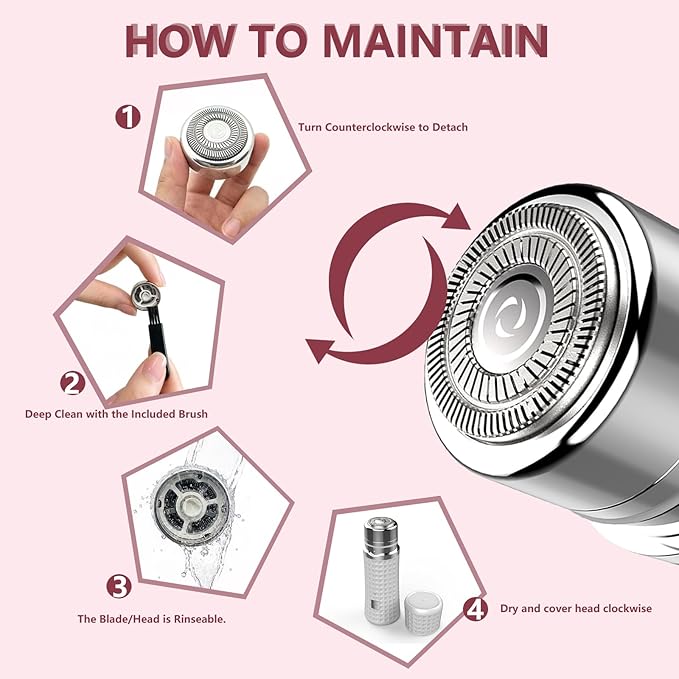 HOW TO MAINTAIN

1

Turn Counterclockwise to Detach

2

Deep Clean with the Included Brush

3

The Blade/Head is Rinseable.

4

Dry and cover head clockwise