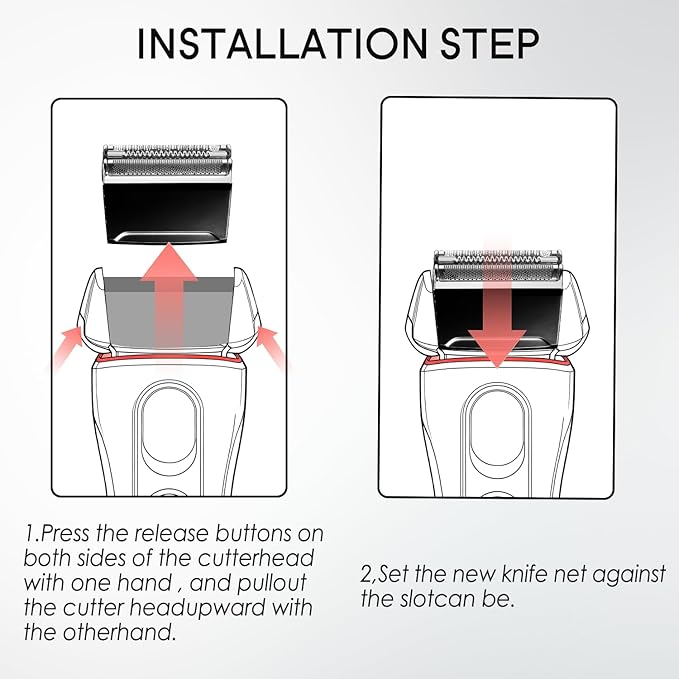 INSTALLATION STEP

1.Press the release buttons on both sides of the cutterhead with one hand , and pullout the cutter headupward with the otherhand.

2,Set the new knife net against the slotcan be.