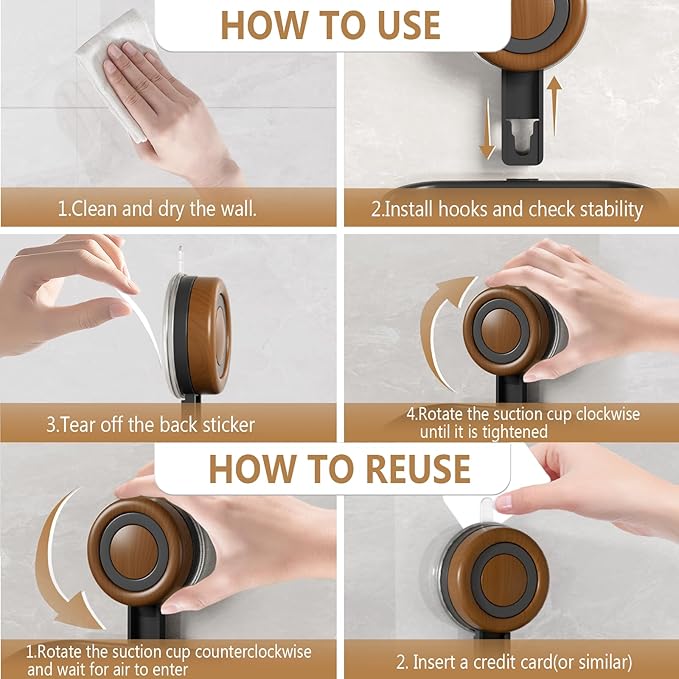 HOW TO USE

1.Clean and dry the wall.

2.Install hooks and check stability

3.Tear off the back sticker

4.Rotate the suction cup clockwise until it is tightened

HOW TO REUSE

1.Rotate the suction cup counterclockwise and wait for air to enter

2. Insert a credit card(or similar)