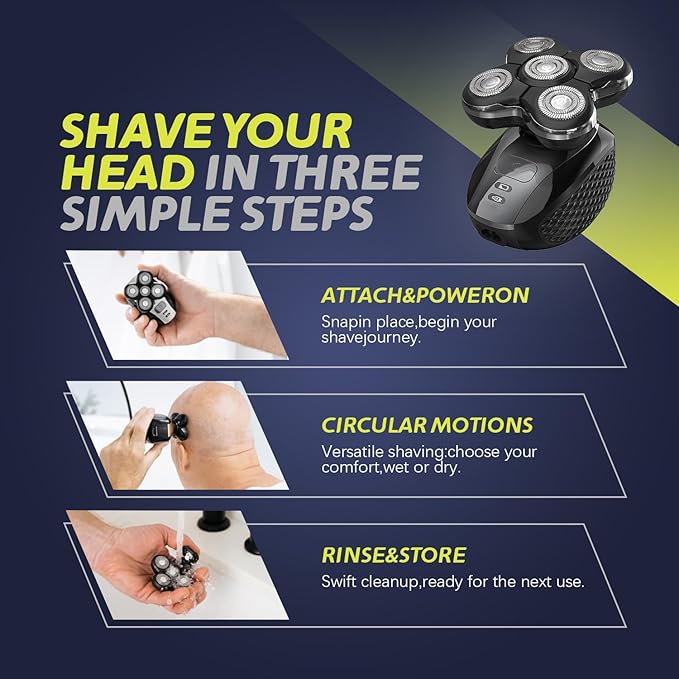 SHAVE YOUR HEAD IN THREE SIMPLE STEPS

ATTACH&POWERON
Snapin place,begin your shavejourney.

CIRCULAR MOTIONS
Versatile shaving:choose your comfort,wet or dry.

RINSE&STORE
Swift cleanup,ready for the next use.