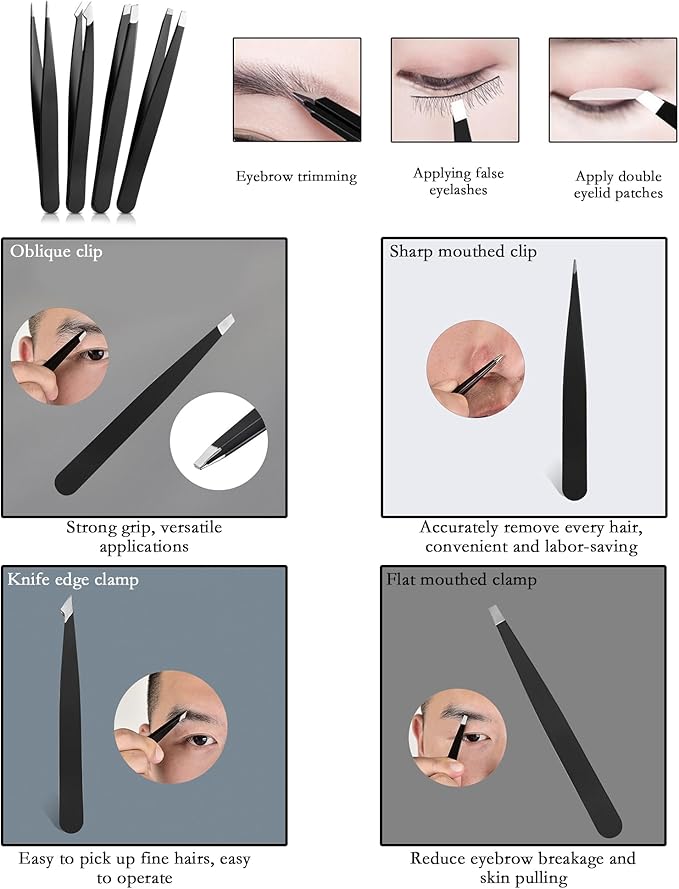 Eyebrow trimming

Applying false eyelashes

Apply double eyelid patches

Oblique clip

Strong grip, versatile applications

Sharp mouthed clip

Accurately remove every hair, convenient and labor-saving

Knife edge clamp

Easy to pick up fine hairs, easy to operate

Flat mouthed clamp

Reduce eyebrow breakage and skin pulling