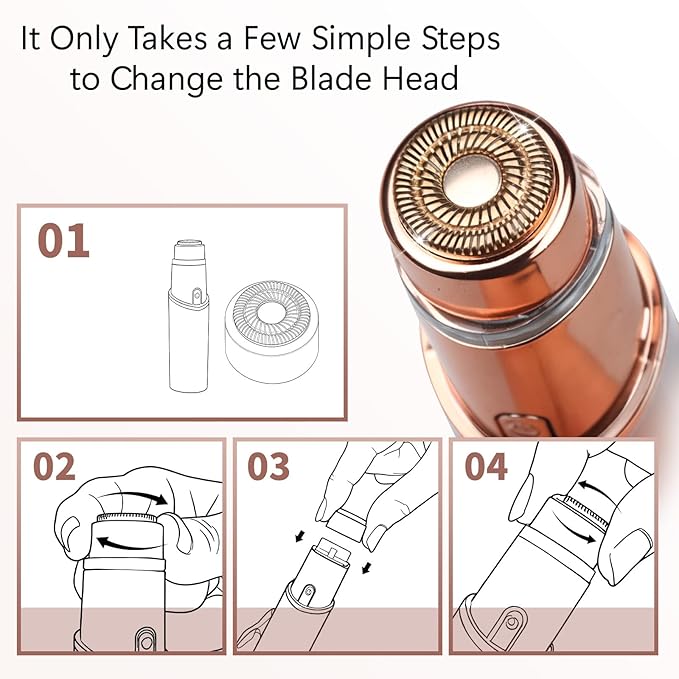 It Only Takes a Few Simple Steps to Change the Blade Head

01

02

03

04