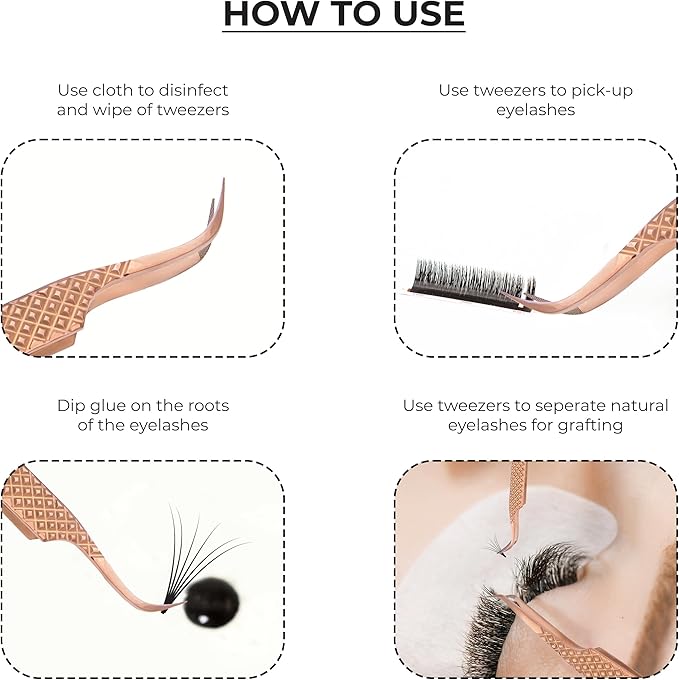 HOW TO USE

Use cloth to disinfect and wipe of tweezers

Use tweezers to pick-up eyelashes

Dip glue on the roots of the eyelashes

Use tweezers to seperate natural eyelashes for grafting