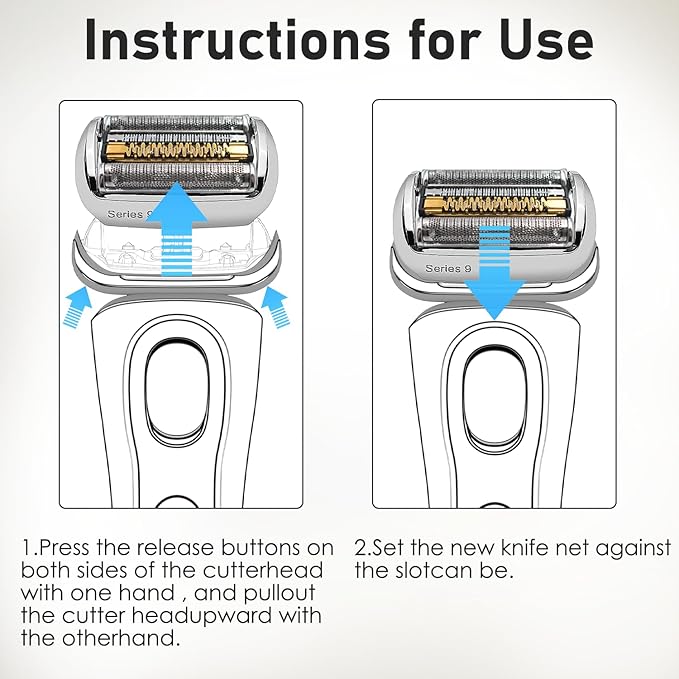 Instructions for Use

Series 9

Series 9

1.Press the release buttons on both sides of the cutterhead with one hand , and pullout the cutter headupward with the otherhand.

2.Set the new knife net against the slotcan be.