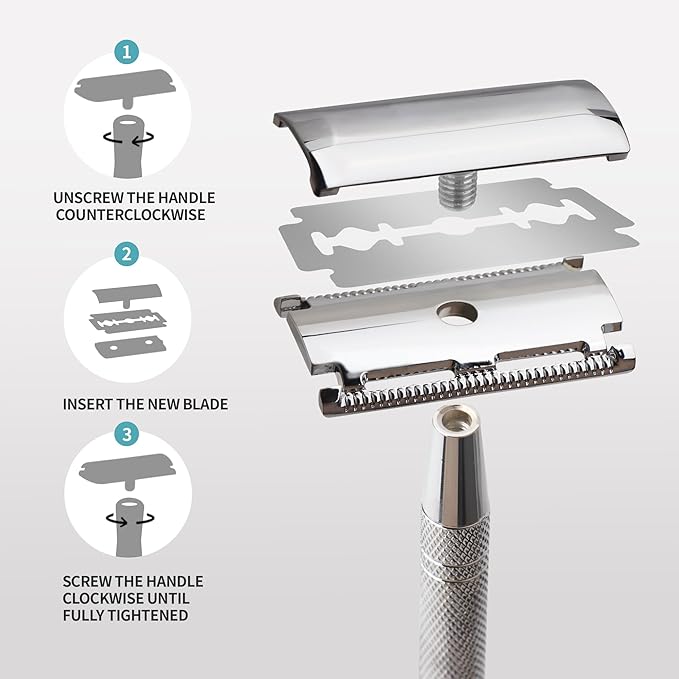 1

UNSCREW THE HANDLE COUNTERCLOCKWISE

2

INSERT THE NEW BLADE

3

SCREW THE HANDLE CLOCKWISE UNTIL FULLY TIGHTENED