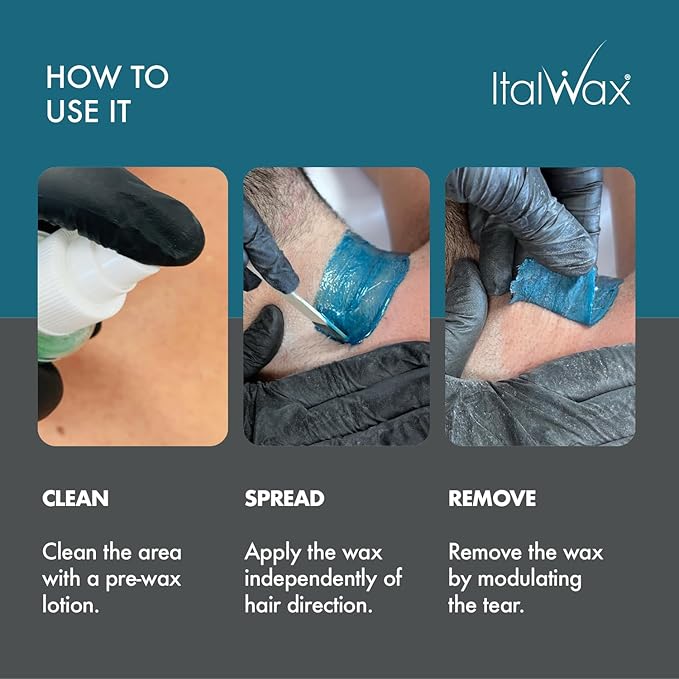 HOW TO USE IT

ItalWax®

CLEAN

Clean the area with a pre-wax lotion.

SPREAD

Apply the wax independently of hair direction.

REMOVE

Remove the wax by modulating the tear.