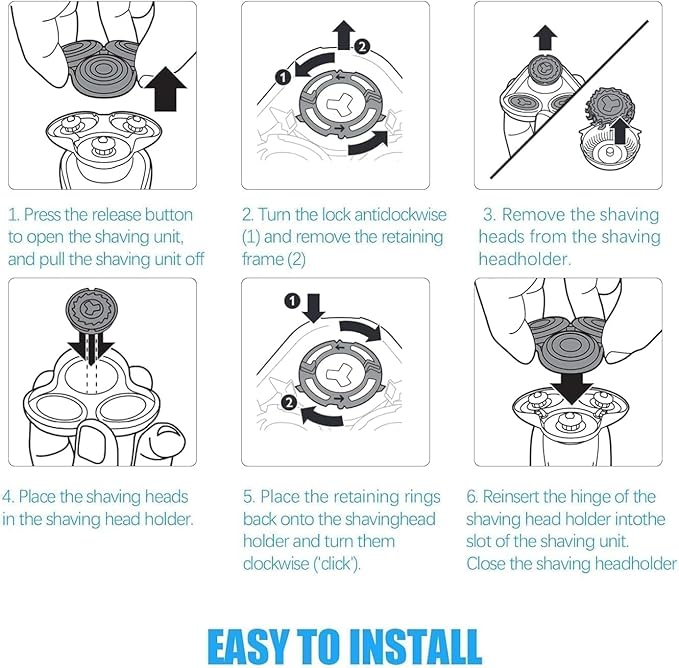 2
1

1. Press the release button to open the shaving unit, and pull the shaving unit off

2. Turn the lock anticlockwise (1) and remove the retaining frame (2)

3. Remove the shaving heads from the shaving headholder.

1
2

4. Place the shaving heads in the shaving head holder.

5. Place the retaining rings back onto the shavinghead holder and turn them clockwise ('click').

6. Reinsert the hinge of the shaving head holder intothe slot of the shaving unit. Close the shaving headholder

EASY TO INSTALL