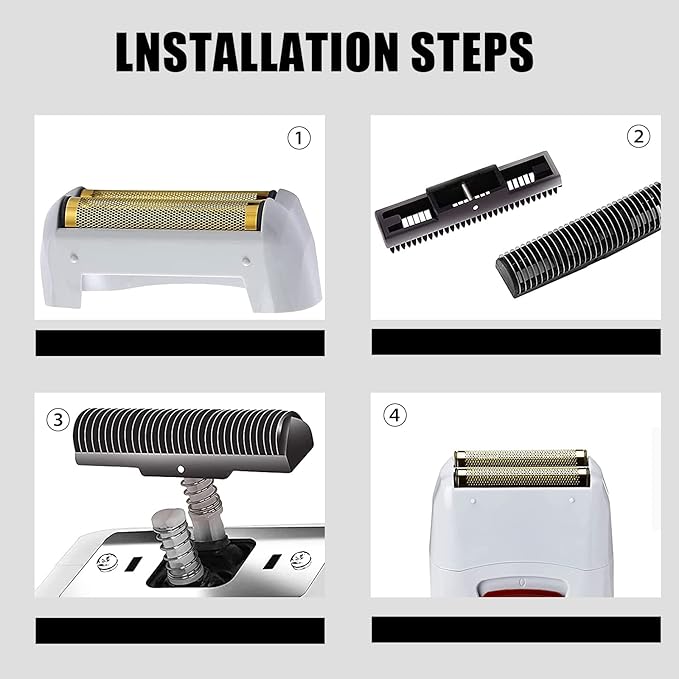 LNSTALLATION STEPS

①

②

③

④