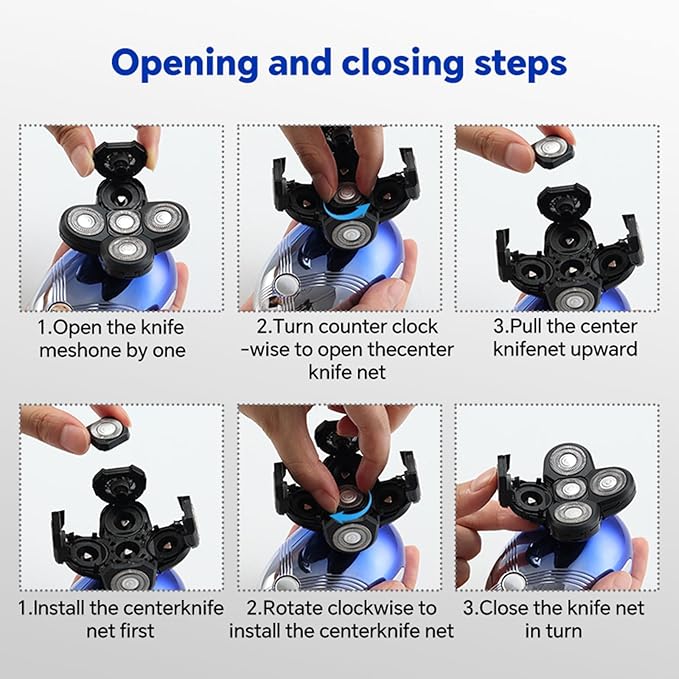 Opening and closing steps

1.Open the knife meshone by one

2.Turn counter clock -wise to open thecenter knife net

3.Pull the center knifenet upward

1.Install the centerknife net first

2.Rotate clockwise to install the centerknife net

3.Close the knife net in turn