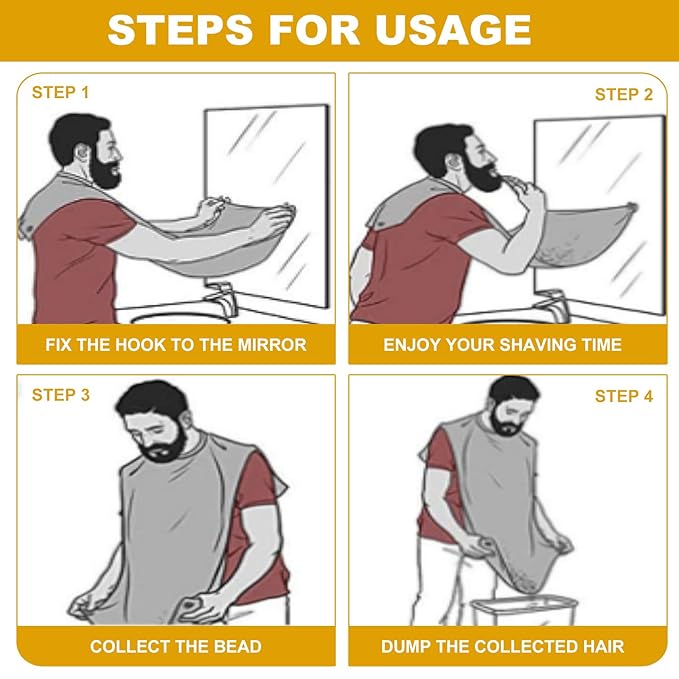 STEPS FOR USAGE

STEP 1

FIX THE HOOK TO THE MIRROR

STEP 2

ENJOY YOUR SHAVING TIME

STEP 3

COLLECT THE BEAD

STEP 4

DUMP THE COLLECTED HAIR