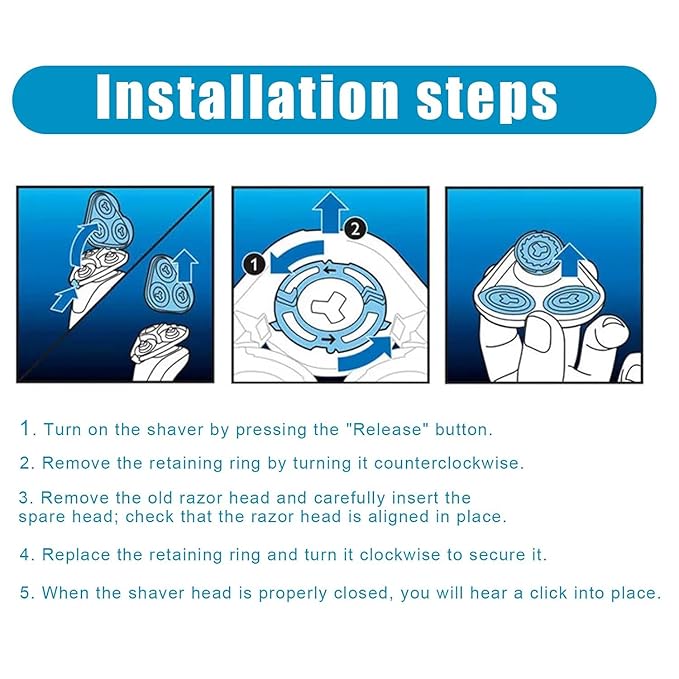 Installation steps

2

1

1. Turn on the shaver by pressing the "Release" button.

2. Remove the retaining ring by turning it counterclockwise.

3. Remove the old razor head and carefully insert the spare head; check that the razor head is aligned in place.

4. Replace the retaining ring and turn it clockwise to secure it.

5. When the shaver head is properly closed, you will hear a click into place.