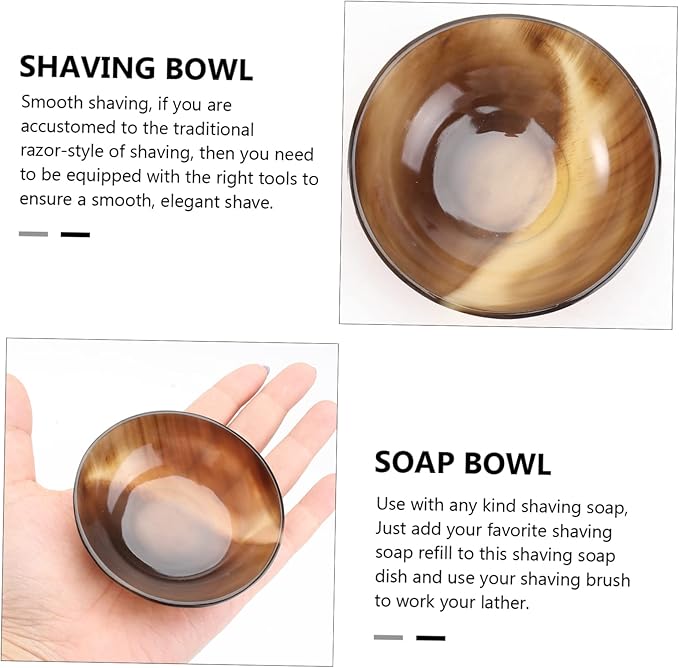 SHAVING BOWL

Smooth shaving, if you are accustomed to the traditional razor-style of shaving, then you need to be equipped with the right tools to ensure a smooth, elegant shave.

SOAP BOWL

Use with any kind shaving soap, Just add your favorite shaving soap refill to this shaving soap dish and use your shaving brush to work your lather.