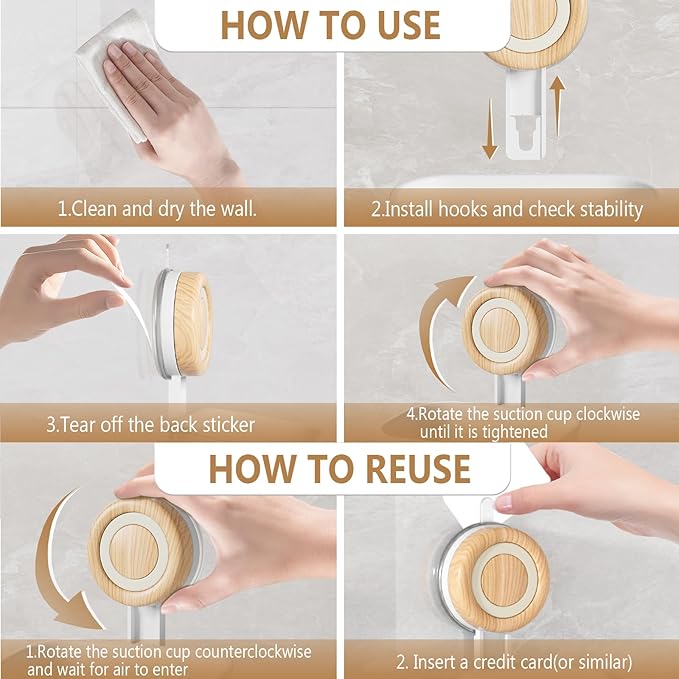 HOW TO USE

1.Clean and dry the wall.

2.Install hooks and check stability

3.Tear off the back sticker

4.Rotate the suction cup clockwise until it is tightened

HOW TO REUSE

1.Rotate the suction cup counterclockwise and wait for air to enter

2. Insert a credit card(or similar)