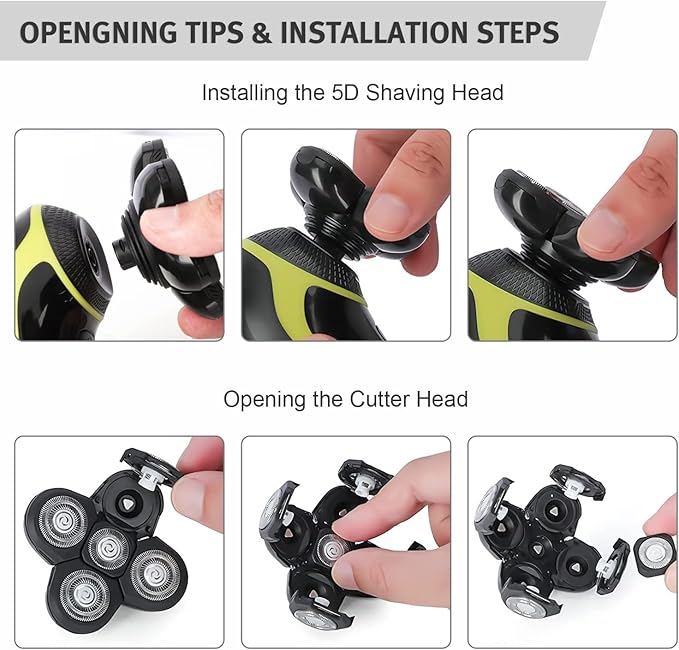 OPENGNING TIPS & INSTALLATION STEPS

Installing the 5D Shaving Head

Opening the Cutter Head