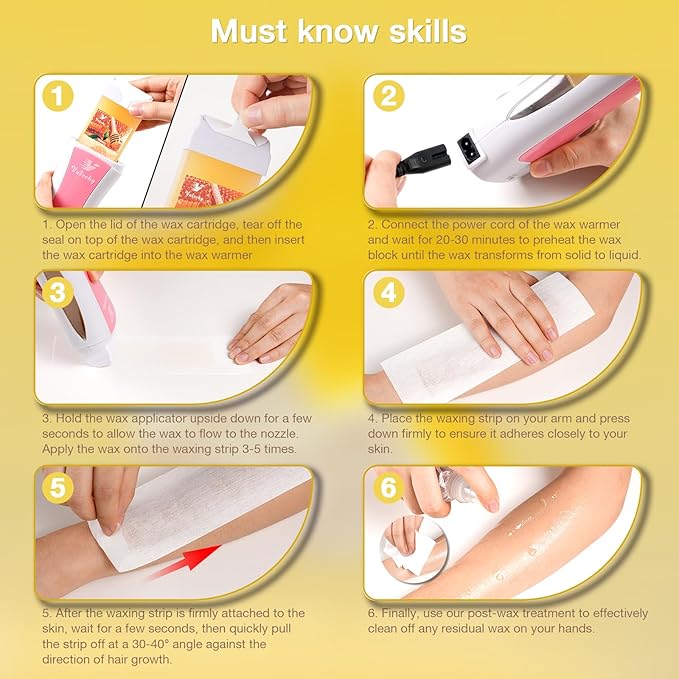 Must know skills

1

1. Open the lid of the wax cartridge, tear off the seal on top of the wax cartridge, and then insert the wax cartridge into the wax warmer

2

2. Connect the power cord of the wax warmer and wait for 20-30 minutes to preheat the wax block until the wax transforms from solid to liquid.

3

3. Hold the wax applicator upside down for a few seconds to allow the wax to flow to the nozzle. Apply the wax onto the waxing strip 3-5 times.

4

4. Place the waxing strip on your arm and press down firmly to ensure it adheres closely to your skin.

5

5. After the waxing strip is firmly attached to the skin, wait for a few seconds, then quickly pull the strip off at a 30-40° angle against the direction of hair growth.

6

6. Finally, use our post-wax treatment to effectively clean off any residual wax on your hands.