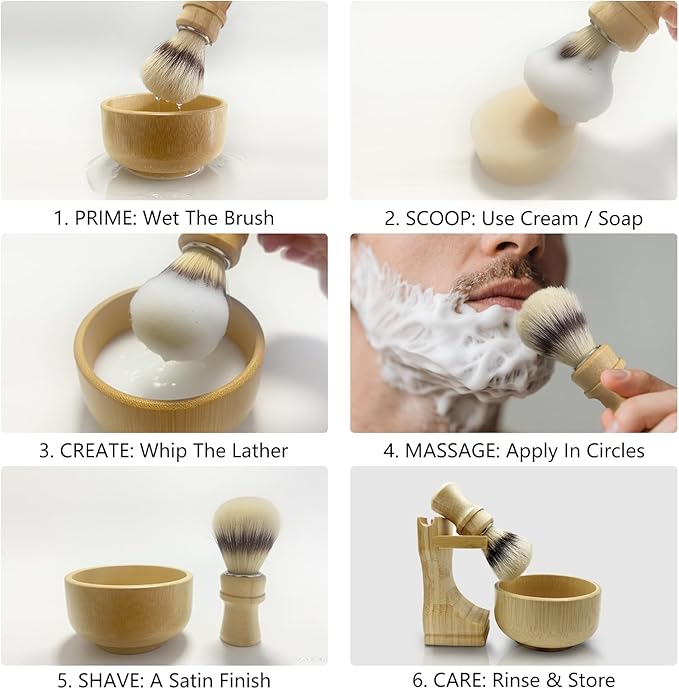 1. PRIME: Wet The Brush

2. SCOOP: Use Cream / Soap

3. CREATE: Whip The Lather

4. MASSAGE: Apply In Circles

5. SHAVE: A Satin Finish

6. CARE: Rinse & Store