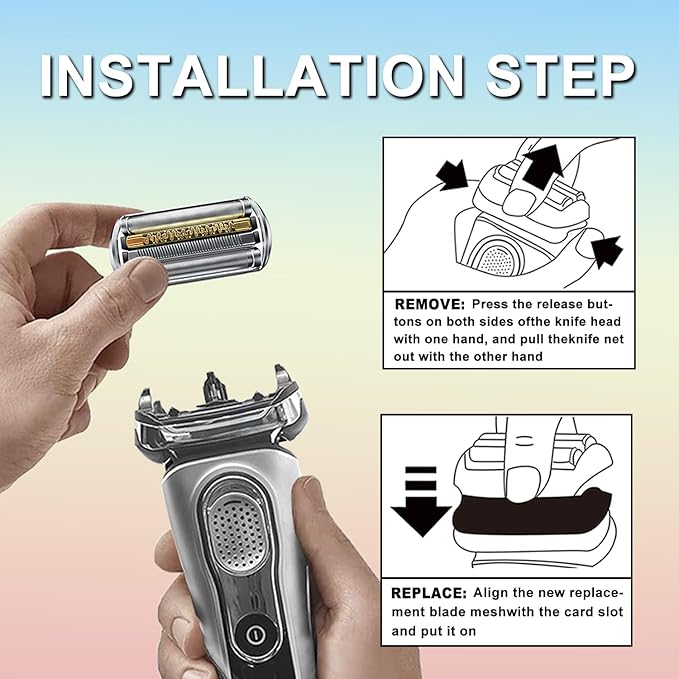 INSTALLATION STEP

REMOVE: Press the release buttons on both sides ofthe knife head with one hand, and pull theknife net out with the other hand

REPLACE: Align the new replacement blade meshwith the card slot and put it on