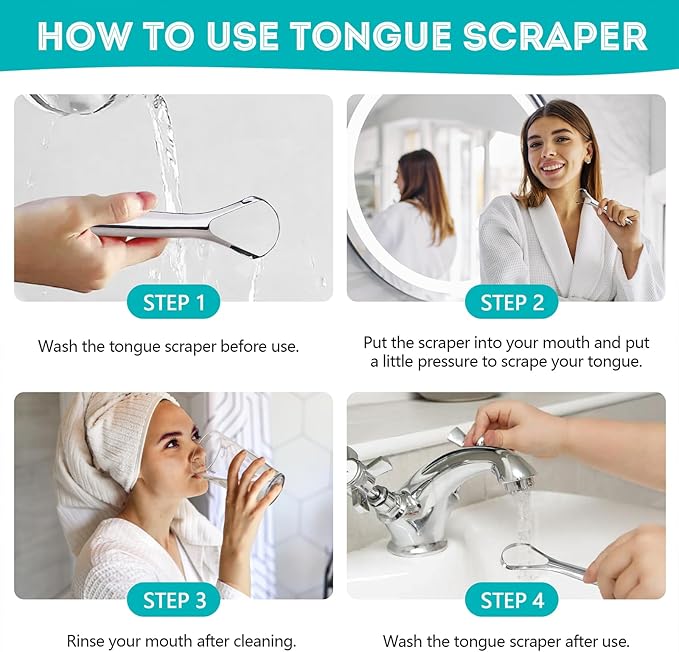 HOW TO USE TONGUE SCRAPER

STEP 1

Wash the tongue scraper before use.

STEP 2

Put the scraper into your mouth and put a little pressure to scrape your tongue.

STEP 3

Rinse your mouth after cleaning.

STEP 4

Wash the tongue scraper after use.