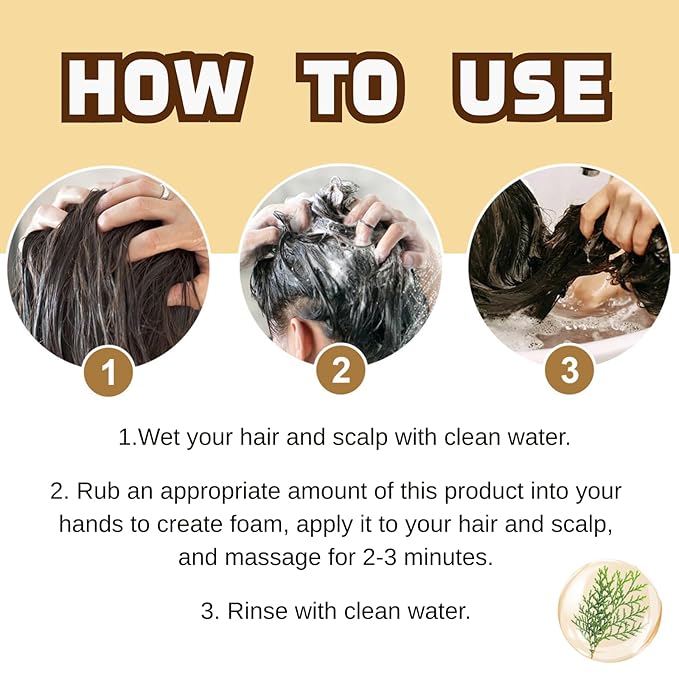 HOW TO USE

1

2

3

1.Wet your hair and scalp with clean water.

2. Rub an appropriate amount of this product into your hands to create foam, apply it to your hair and scalp, and massage for 2-3 minutes.

3. Rinse with clean water.