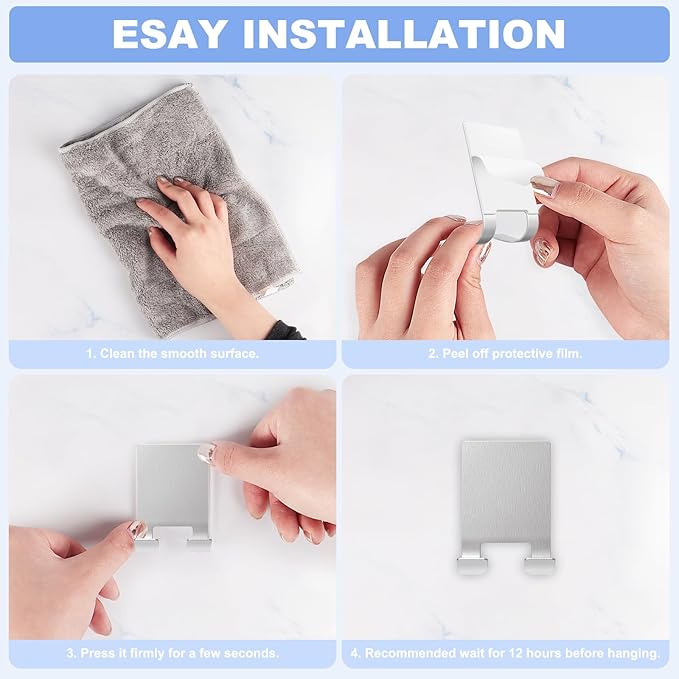 ESAY INSTALLATION

1. Clean the smooth surface.

2. Peel off protective film.

3. Press it firmly for a few seconds.

4. Recommended wait for 12 hours before hanging.