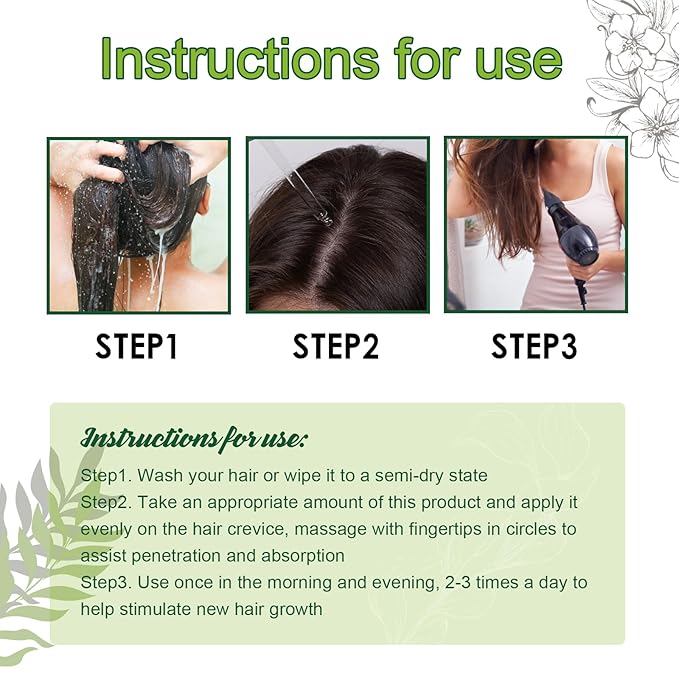 Instructions for use

STEP1

STEP2

STEP3

Instructions for use:

Step1. Wash your hair or wipe it to a semi-dry state
Step2. Take an appropriate amount of this product and apply it evenly on the hair crevice, massage with fingertips in circles to assist penetration and absorption
Step3. Use once in the morning and evening, 2-3 times a day to help stimulate new hair growth