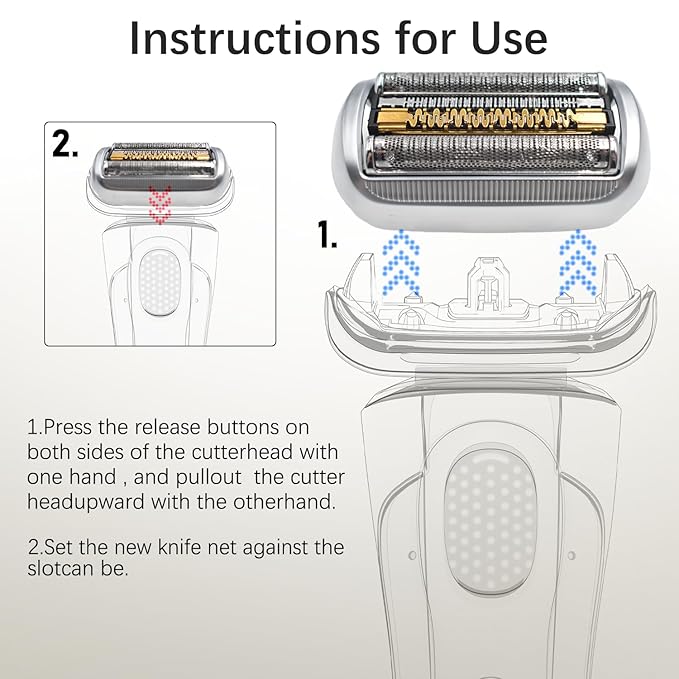 Instructions for Use

2.

1.

1.Press the release buttons on both sides of the cutterhead with one hand , and pullout  the cutter headupward with the otherhand.

2.Set the new knife net against the slotcan be.