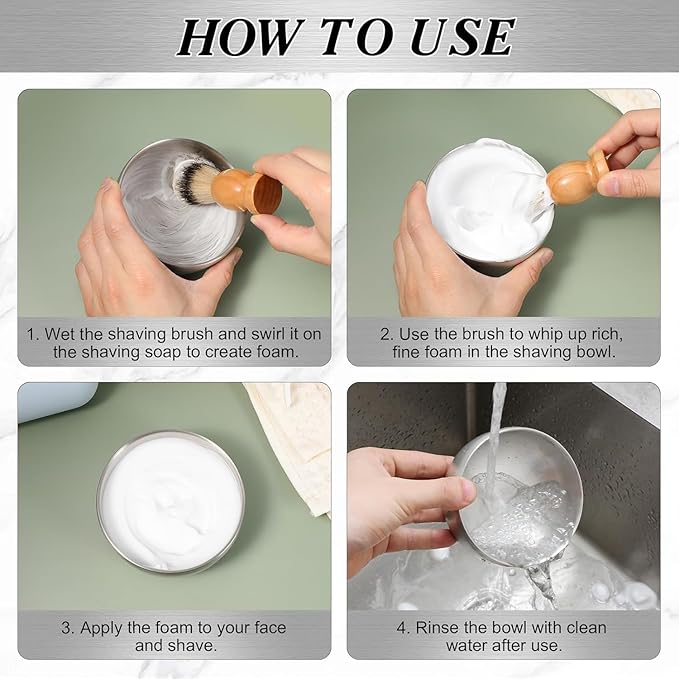 HOW TO USE

1. Wet the shaving brush and swirl it on the shaving soap to create foam.

2. Use the brush to whip up rich, fine foam in the shaving bowl.

3. Apply the foam to your face and shave.

4. Rinse the bowl with clean water after use.